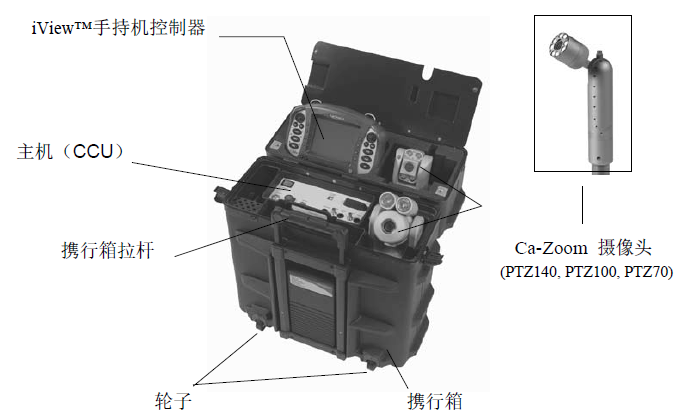 iView™手持机控制器

主机（CCU）

携行箱拉杆

轮子

携行箱

Ca-Zoom 摄像头
(PTZ140, PTZ100, PTZ70)